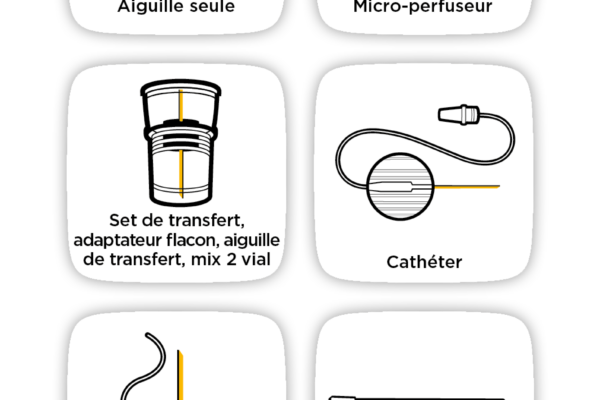 Aiguille seule

Micro-perfuseur

Set de transfert, adaptateur flacon, aiguille de transfert, mix 2 vial

Cathéter